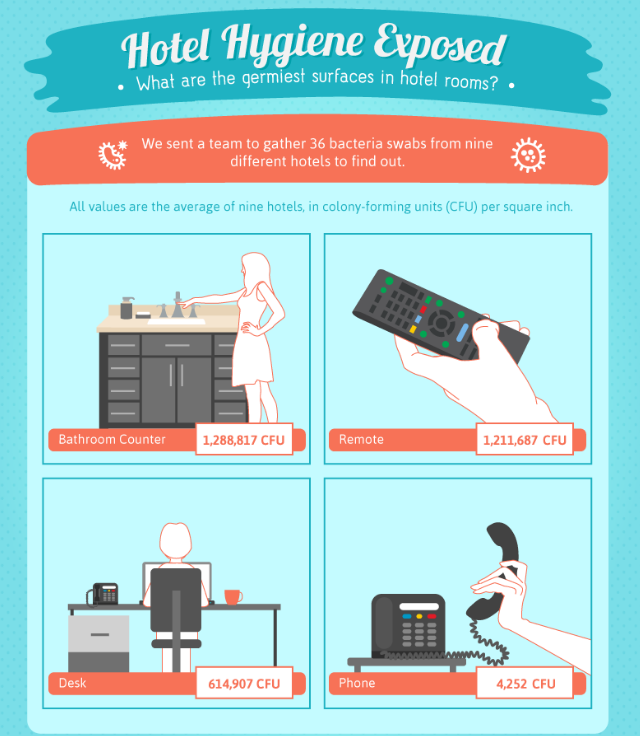 Hotel Hygiene Exposed
• What are the germiest surfaces in hotel rooms? •

We sent a team to gather 36 bacteria swabs from nine different hotels to find out.

All values are the average of nine hotels, in colony-forming units (CFU) per square inch.

Bathroom Counter 1,288,817 CFU

Remote 1,211,687 CFU

Desk 614,907 CFU

Phone 4,252 CFU